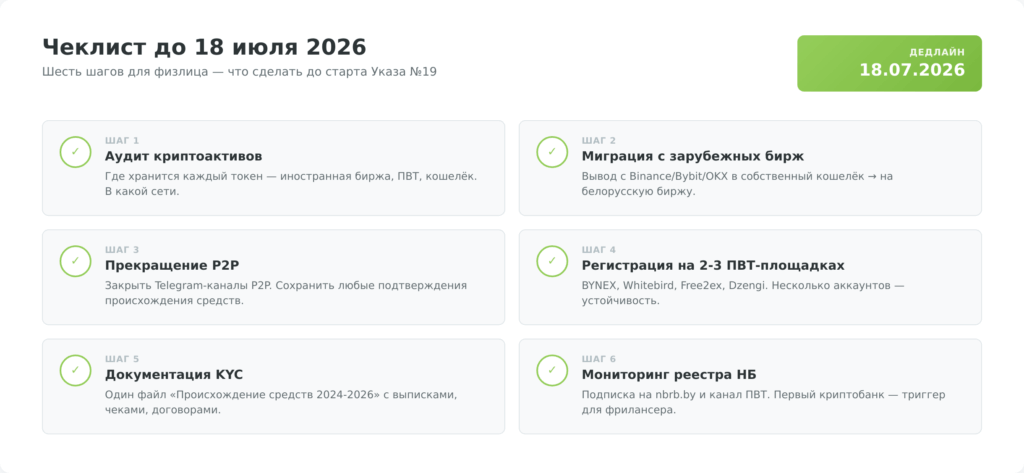 Чеклист до 18 июля 2026

Шесть шагов для физлица — что сделать до старта Указа №19

ДЕДЛАЙН
18.07.2026

✓ ШАГ 1
Аудит криптоактивов
Где хранится каждый токен — иностранная биржа, ПВТ, кошелёк. В какой сети.

✓ ШАГ 2
Миграция с зарубежных бирж
Вывод с Binance/Bybit/OKX в собственный кошелёк → на белорусскую биржу.

✓ ШАГ 3
Прекращение P2P
Закрыть Telegram-каналы P2P. Сохранить любые подтверждения происхождения средств.

✓ ШАГ 4
Регистрация на 2-3 ПВТ-площадках
BYNEX, Whitebird, Free2ex, Dzengi. Несколько аккаунтов — устойчивость.

✓ ШАГ 5
Документация KYC
Один файл «Происхождение средств 2024-2026» с выписками, чеками, договорами.

✓ ШАГ 6
Мониторинг реестра НБ
Подписка на nbrb.by и канал ПВТ. Первый криптобанк — триггер для фрилансера.