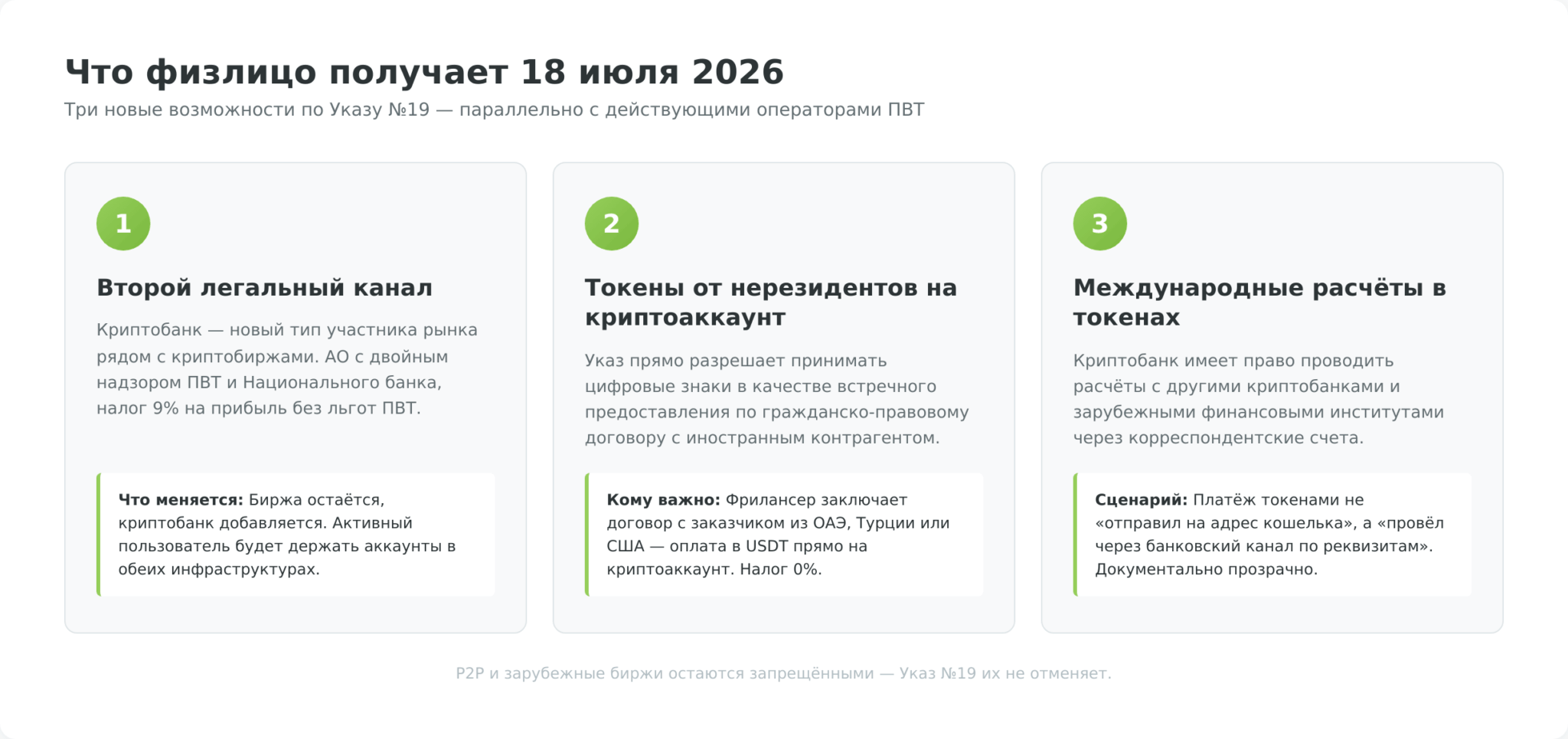 Что физлицо получает 18 июля 2026

Три новые возможности по Указу №19 — параллельно с действующими операторами ПВТ

1

Второй легальный канал

Криптобанк — новый тип участника рынка рядом с криптобиржами. АО с двойным надзором ПВТ и Национального банка, налог 9% на прибыль без льгот ПВТ.

Что меняется: Биржа остаётся, криптобанк добавляется. Активный пользователь будет держать аккаунты в обеих инфраструктурах.

2

Токены от нерезидентов на криптоаккаунт

Указ прямо разрешает принимать цифровые знаки в качестве встречного предоставления по гражданско-правовому договору с иностранным контрагентом.

Кому важно: Фрилансер заключает договор с заказчиком из ОАЭ, Турции или США — оплата в USDT прямо на криптоаккаунт. Налог 0%.

3

Международные расчёты в токенах

Криптобанк имеет право проводить расчёты с другими криптобанками и зарубежными финансовыми институтами через корреспондентские счета.

Сценарий: Платёж токенами не «отправил на адрес кошелька», а «провёл через банковский канал по реквизитам». Документально прозрачно.

P2P и зарубежные биржи остаются запрещёнными — Указ №19 их не отменяет.