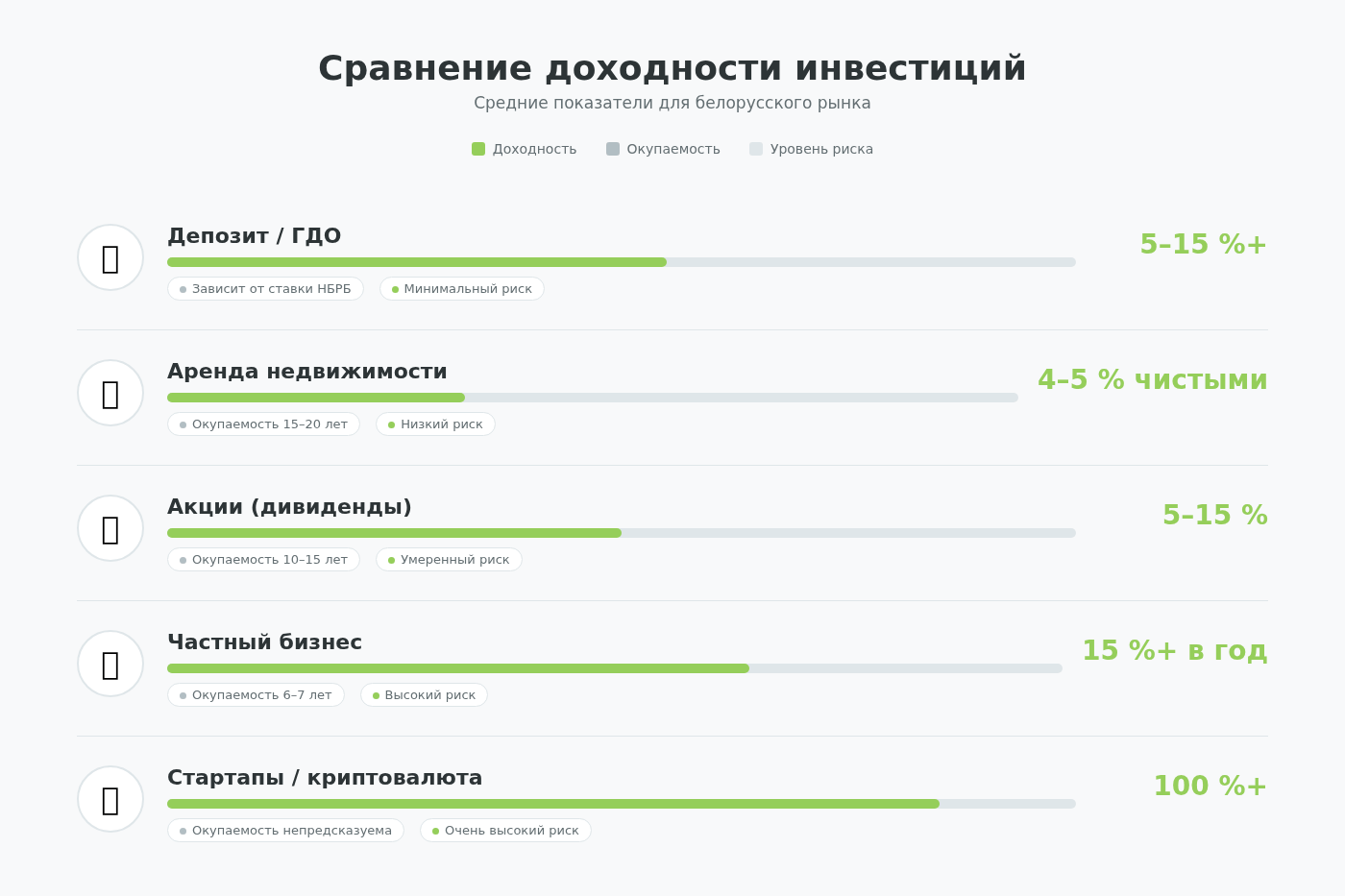 Сравнение доходности инвестиций

Средние показатели для белорусского рынка

Доходность Окупаемость Уровень риска

Депозит / ГДО
5–15 %+
Зависит от ставки НБРБ
Минимальный риск

Аренда недвижимости
4–5 % чистыми
Окупаемость 15–20 лет
Низкий риск

Акции (дивиденды)
5–15 %
Окупаемость 10–15 лет
Умеренный риск

Частный бизнес
15 %+ в год
Окупаемость 6–7 лет
Высокий риск

Стартапы / криптовалюта
100 %+
Окупаемость непредсказуема
Очень высокий риск