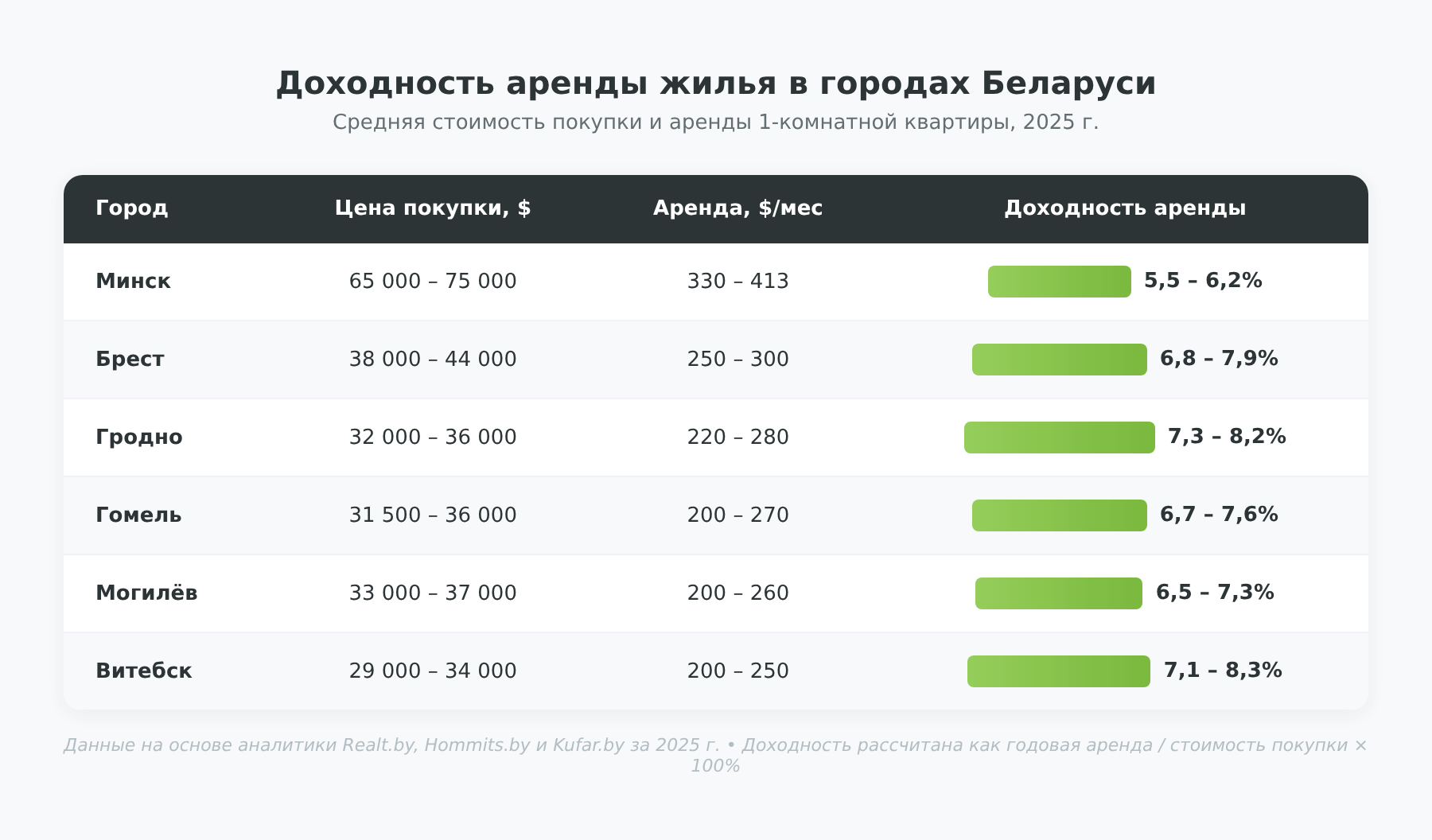 Доходность аренды жилья в городах Беларуси

Средняя стоимость покупки и аренды 1-комнатной квартиры, 2025 г.

| Город | Цена покупки, $ | Аренда, $/мес | Доходность аренды |
|---|---|---|---|
| Минск | 65 000 – 75 000 | 330 – 413 | 5,5 – 6,2% |
| Брест | 38 000 – 44 000 | 250 – 300 | 6,8 – 7,9% |
| Гродно | 32 000 – 36 000 | 220 – 280 | 7,3 – 8,2% |
| Гомель | 31 500 – 36 000 | 200 – 270 | 6,7 – 7,6% |
| Могилёв | 33 000 – 37 000 | 200 – 260 | 6,5 – 7,3% |
| Витебск | 29 000 – 34 000 | 200 – 250 | 7,1 – 8,3% |

Данные на основе аналитики Realt.by, Hommits.by и Kufar.by за 2025 г. • Доходность рассчитана как годовая аренда / стоимость покупки × 100%