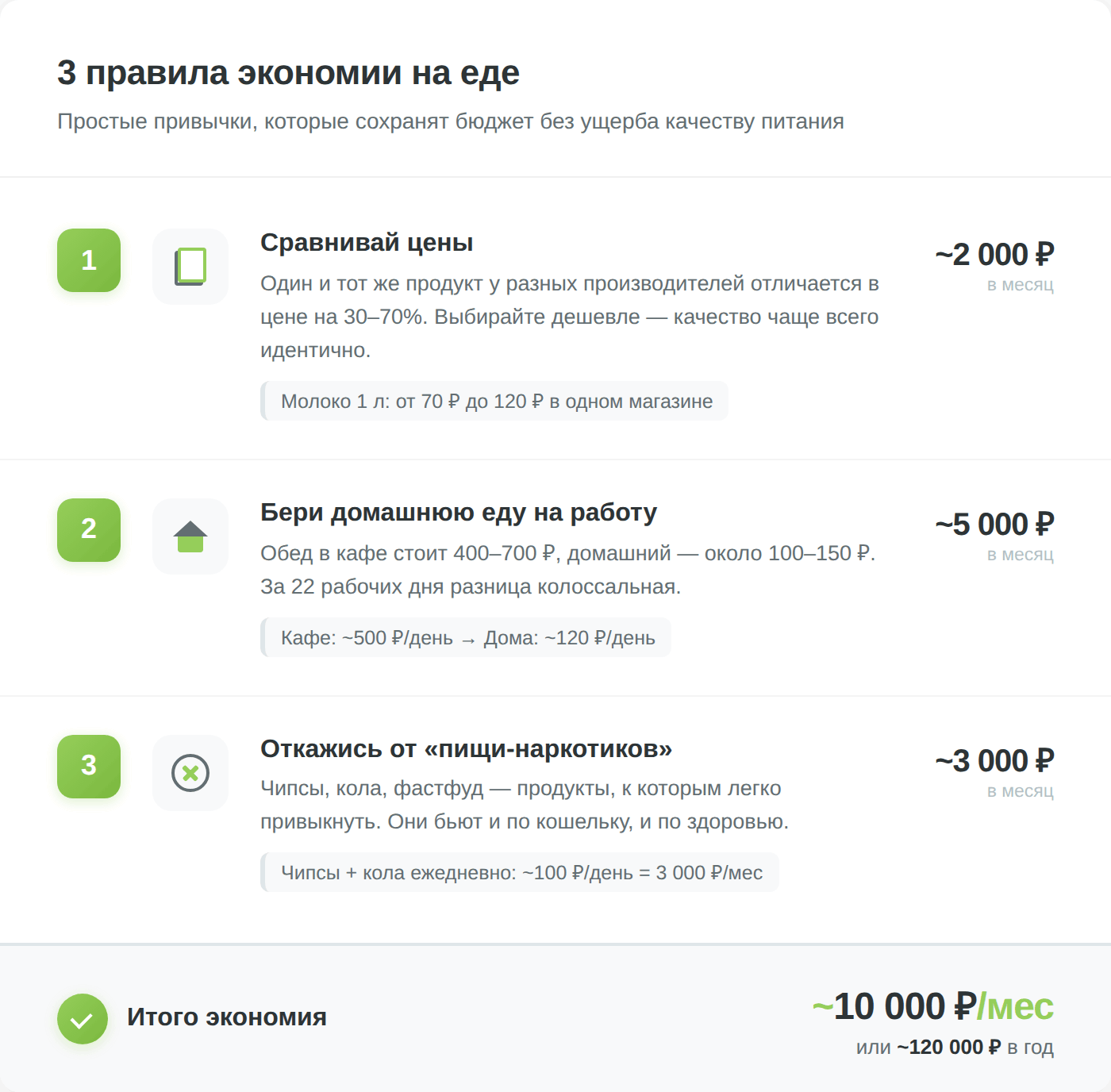 3 правила экономии на еде

Простые привычки, которые сохранят бюджет без ущерба качеству питания

1

Сравнивай цены

Один и тот же продукт у разных производителей отличается в цене на 30–70%. Выбирайте дешевле — качество чаще всего идентично.

Молоко 1 л: от 70 ₽ до 120 ₽ в одном магазине

~2 000 ₽
в месяц

2

Бери домашнюю еду на работу

Обед в кафе стоит 400–700 ₽, домашний — около 100–150 ₽. За 22 рабочих дня разница колоссальная.

Кафе: ~500 ₽/день → Дома: ~120 ₽/день

~5 000 ₽
в месяц

3

Откажись от «пищи-наркотиков»

Чипсы, кола, фастфуд — продукты, к которым легко привыкнуть. Они бьют и по кошельку, и по здоровью.

Чипсы + кола ежедневно: ~100 ₽/день = 3 000 ₽/мес

~3 000 ₽
в месяц

Итого экономия

~10 000 ₽/мес
или ~120 000 ₽ в год