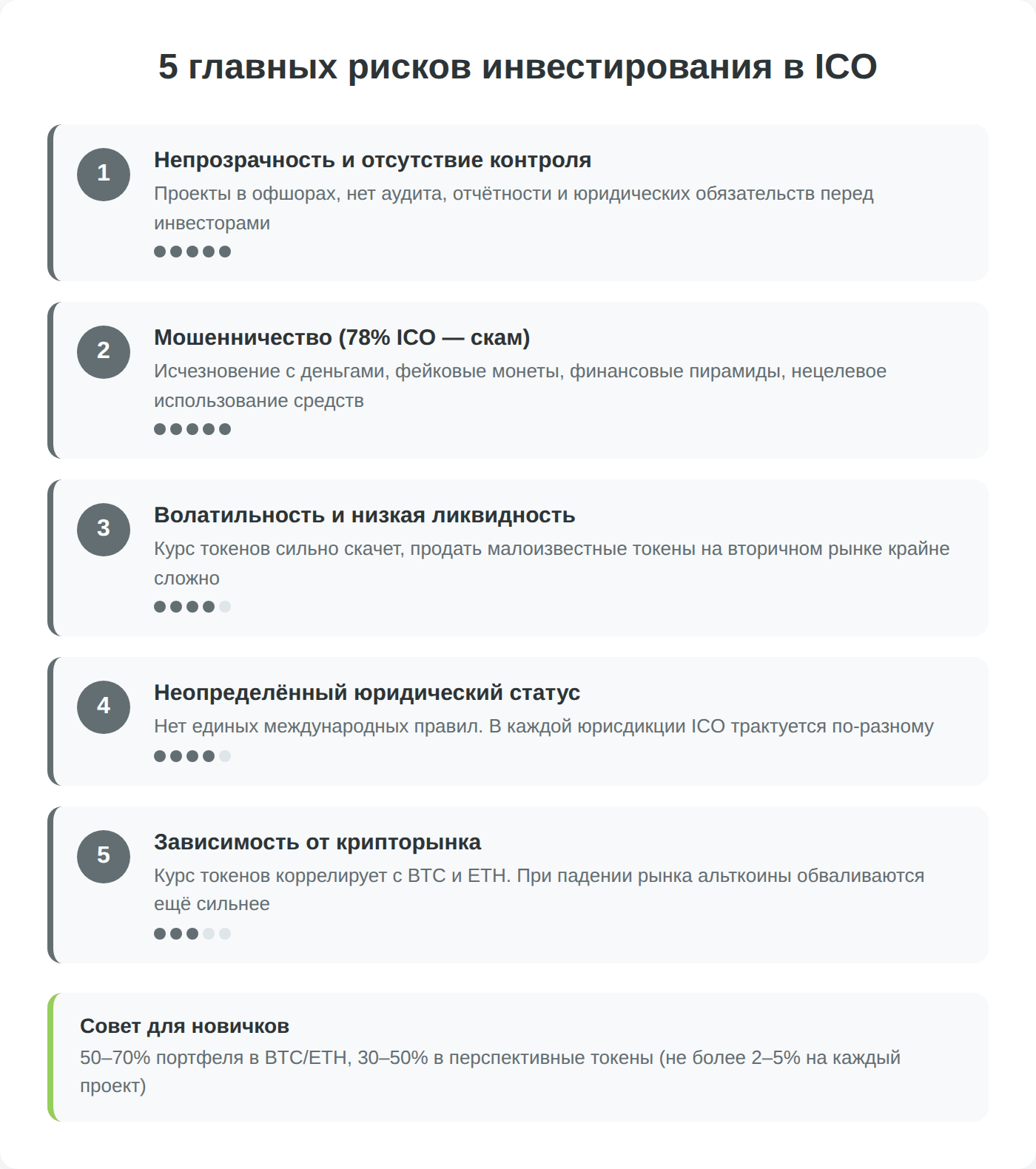 5 главных рисков инвестирования в ICO

1
Непрозрачность и отсутствие контроля
Проекты в офшорах, нет аудита, отчётности и юридических обязательств перед инвесторами

2
Мошенничество (78% ICO — скам)
Исчезновение с деньгами, фейковые монеты, финансовые пирамиды, нецелевое использование средств

3
Волатильность и низкая ликвидность
Курс токенов сильно скачет, продать малоизвестные токены на вторичном рынке крайне сложно

4
Неопределённый юридический статус
Нет единых международных правил. В каждой юрисдикции ICO трактуется по-разному

5
Зависимость от крипторынка
Курс токенов коррелирует с BTC и ETH. При падении рынка альткоины обваливаются ещё сильнее

Совет для новичков
50–70% портфеля в BTC/ETH, 30–50% в перспективные токены (не более 2–5% на каждый проект)