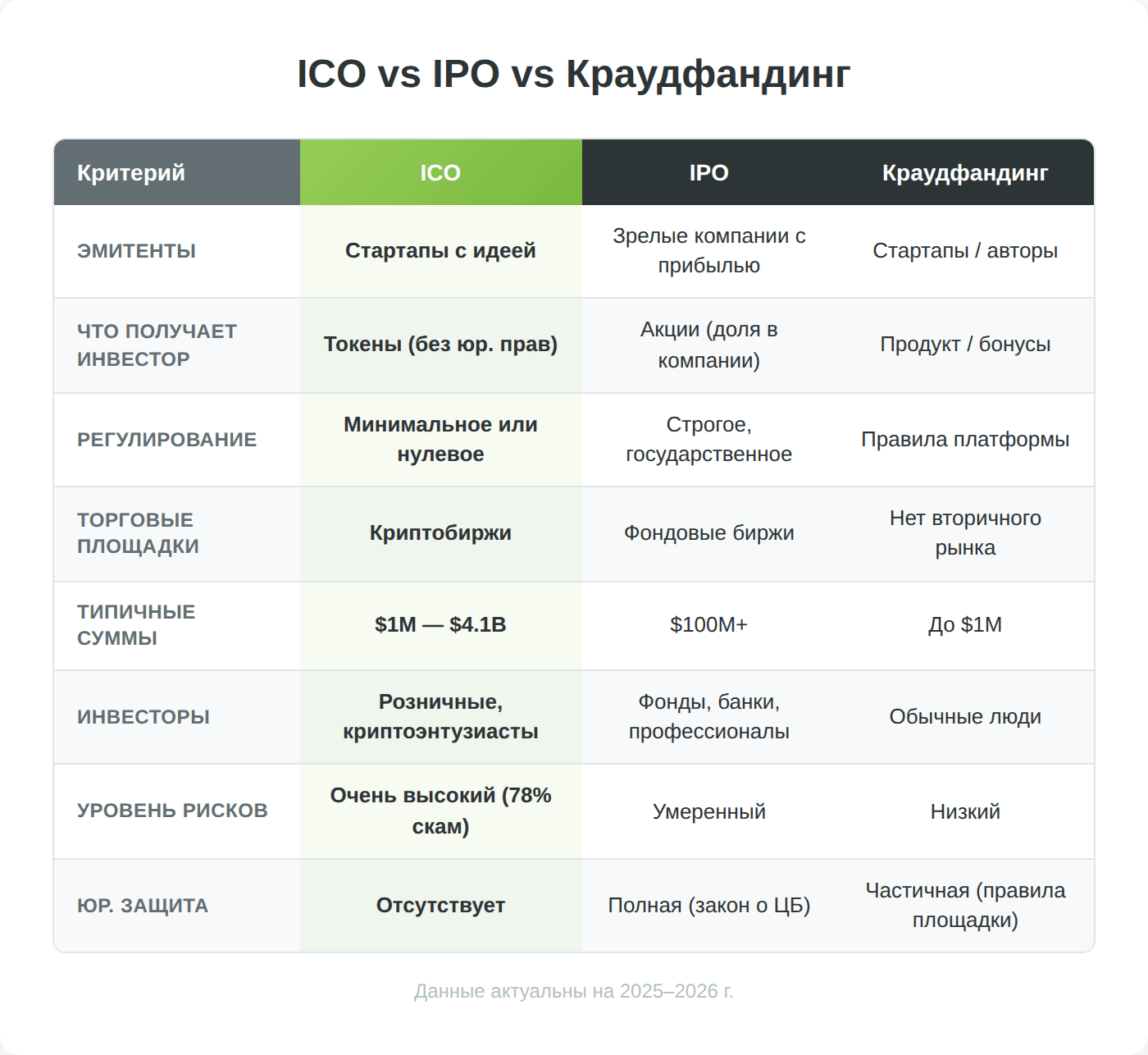 ICO vs IPO vs Краудфандинг

| Критерий | ICO | IPO | Краудфандинг |
|---|---|---|---|
| ЭМИТЕНТЫ | Стартапы с идеей | Зрелые компании с прибылью | Стартапы / авторы |
| ЧТО ПОЛУЧАЕТ ИНВЕСТОР | Токены (без юр. прав) | Акции (доля в компании) | Продукт / бонусы |
| РЕГУЛИРОВАНИЕ | Минимальное или нулевое | Строгое, государственное | Правила платформы |
| ТОРГОВЫЕ ПЛОЩАДКИ | Криптобиржи | Фондовые биржи | Нет вторичного рынка |
| ТИПИЧНЫЕ СУММЫ | \$1M — \$4.1B | \$100M+ | До \$1M |
| ИНВЕСТОРЫ | Розничные, криптоэнтузиасты | Фонды, банки, профессионалы | Обычные люди |
| УРОВЕНЬ РИСКОВ | Очень высокий (78% скам) | Умеренный | Низкий |
| ЮР. ЗАЩИТА | Отсутствует | Полная (закон о ЦБ) | Частичная (правила площадки) |

Данные актуальны на 2025–2026 г.