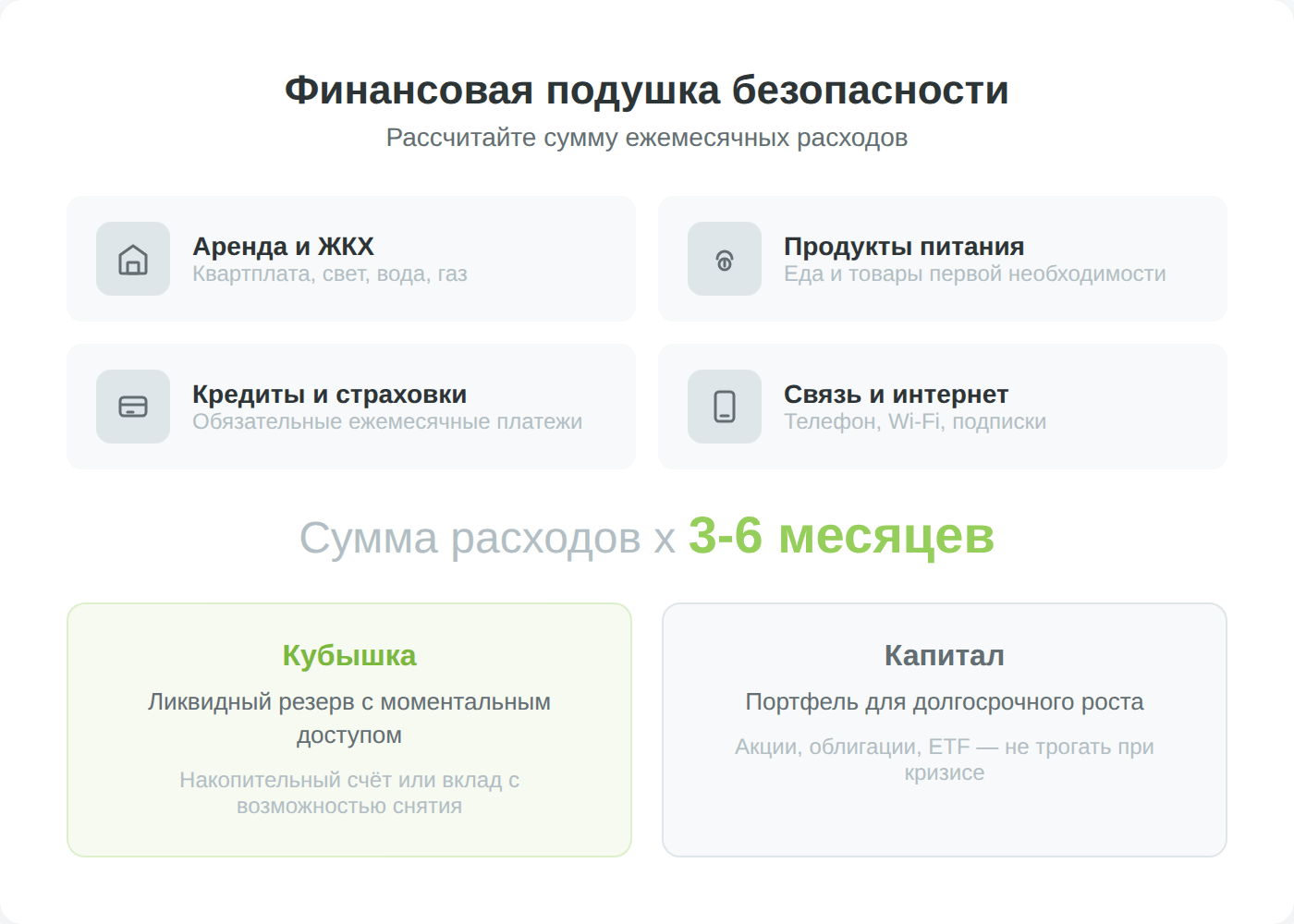 Финансовая подушка безопасности
Рассчитайте сумму ежемесячных расходов

Аренда и ЖКХ
Квартплата, свет, вода, газ

Продукты питания
Еда и товары первой необходимости

Кредиты и страховки
Обязательные ежемесячные платежи

Связь и интернет
Телефон, Wi-Fi, подписки

Сумма расходов x 3-6 месяцев

Кубышка
Ликвидный резерв с моментальным доступом
Накопительный счёт или вклад с возможностью снятия

Капитал
Портфель для долгосрочного роста
Акции, облигации, ETF — не трогать при кризисе