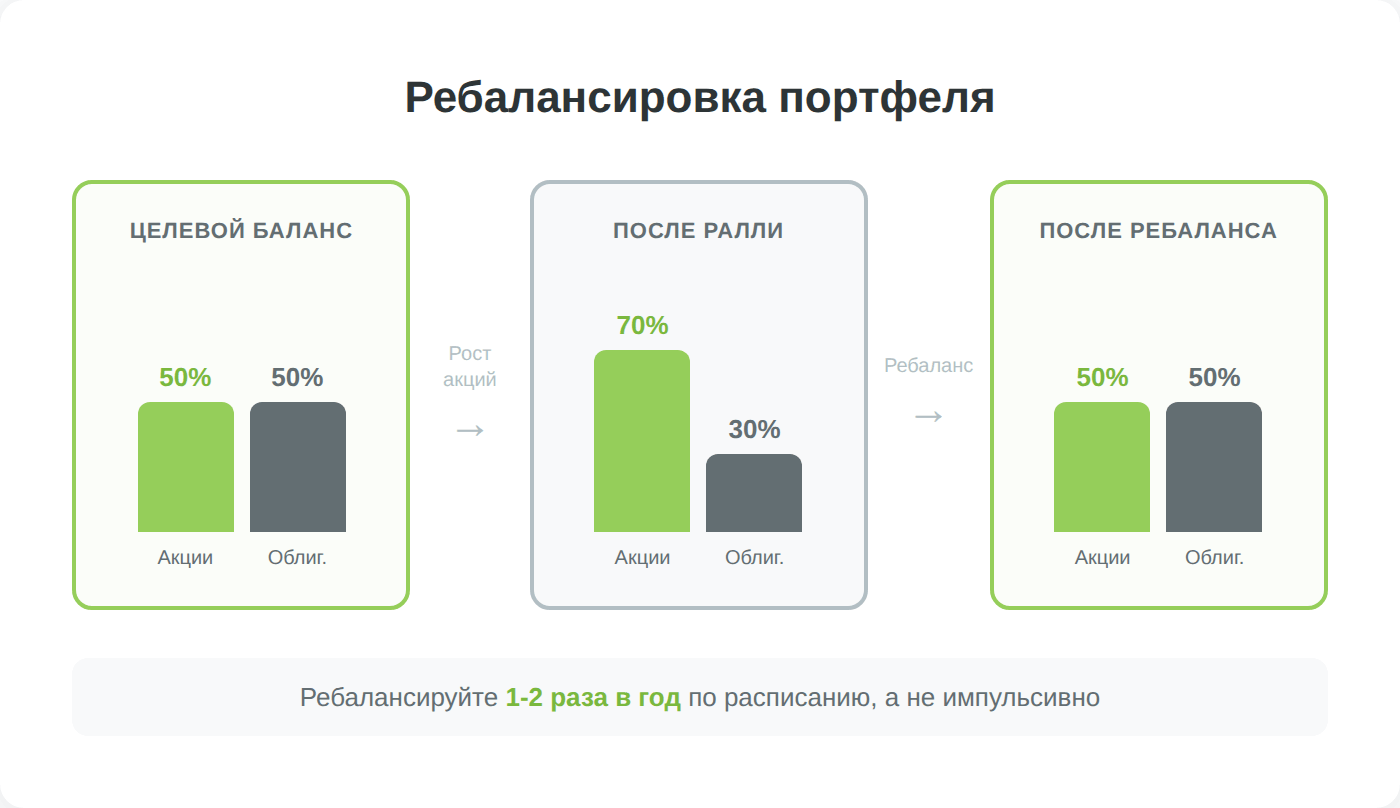 Ребалансировка портфеля

ЦЕЛЕВОЙ БАЛАНС

50%
50%

Акции
Облиг.

Рост акций
→

ПОСЛЕ РАЛЛИ

70%
30%

Акции
Облиг.

Ребаланс
→

ПОСЛЕ РЕБАЛАНСА

50%
50%

Акции
Облиг.

Ребалансируйте 1-2 раза в год по расписанию, а не импульсивно